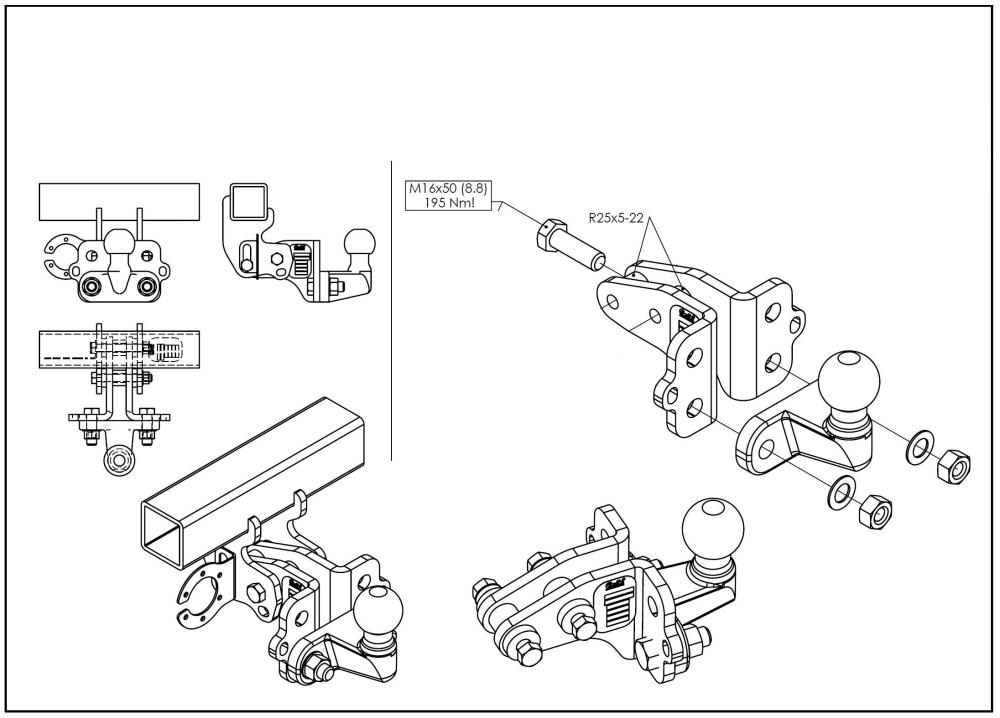 M16x50 (8.8)
195 Nm!

R25x5-22